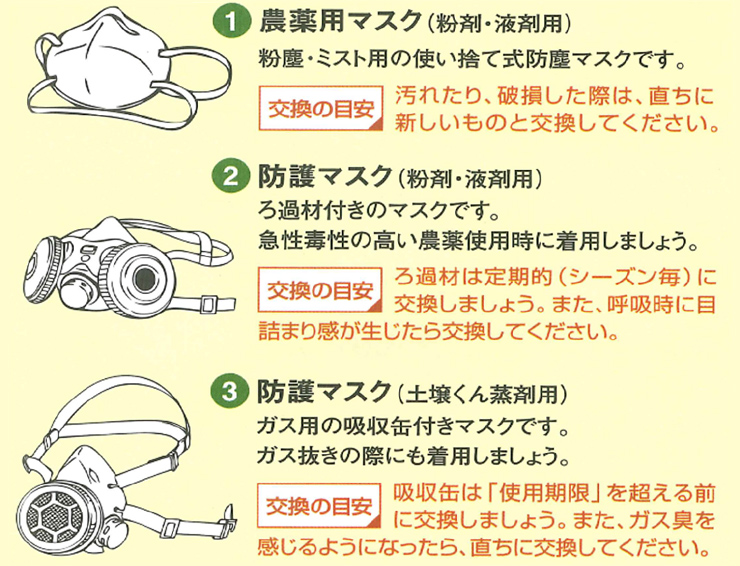 1 農薬用マスク（粉剤・液剤用）
粉塵・ミスト用の使い捨て式防塵マスクです。

交換の目安 汚れたり、破損した際は、直ちに新しいものと交換してください。

2 防護マスク（粉剤・液剤用）
ろ過材付きのマスクです。
急性毒性の高い農薬使用時に着用しましょう。

交換の目安 ろ過材は定期的（シーズン毎）に交換しましょう。また、呼吸時に目詰まり感が生じたら交換してください。

3 防護マスク（土壌くん蒸剤用）
ガス用の吸収缶付きマスクです。
ガス抜きの際にも着用しましょう。

交換の目安 吸収缶は「使用期限」を超える前に交換しましょう。また、ガス臭を感じるようになったら、直ちに交換してください。